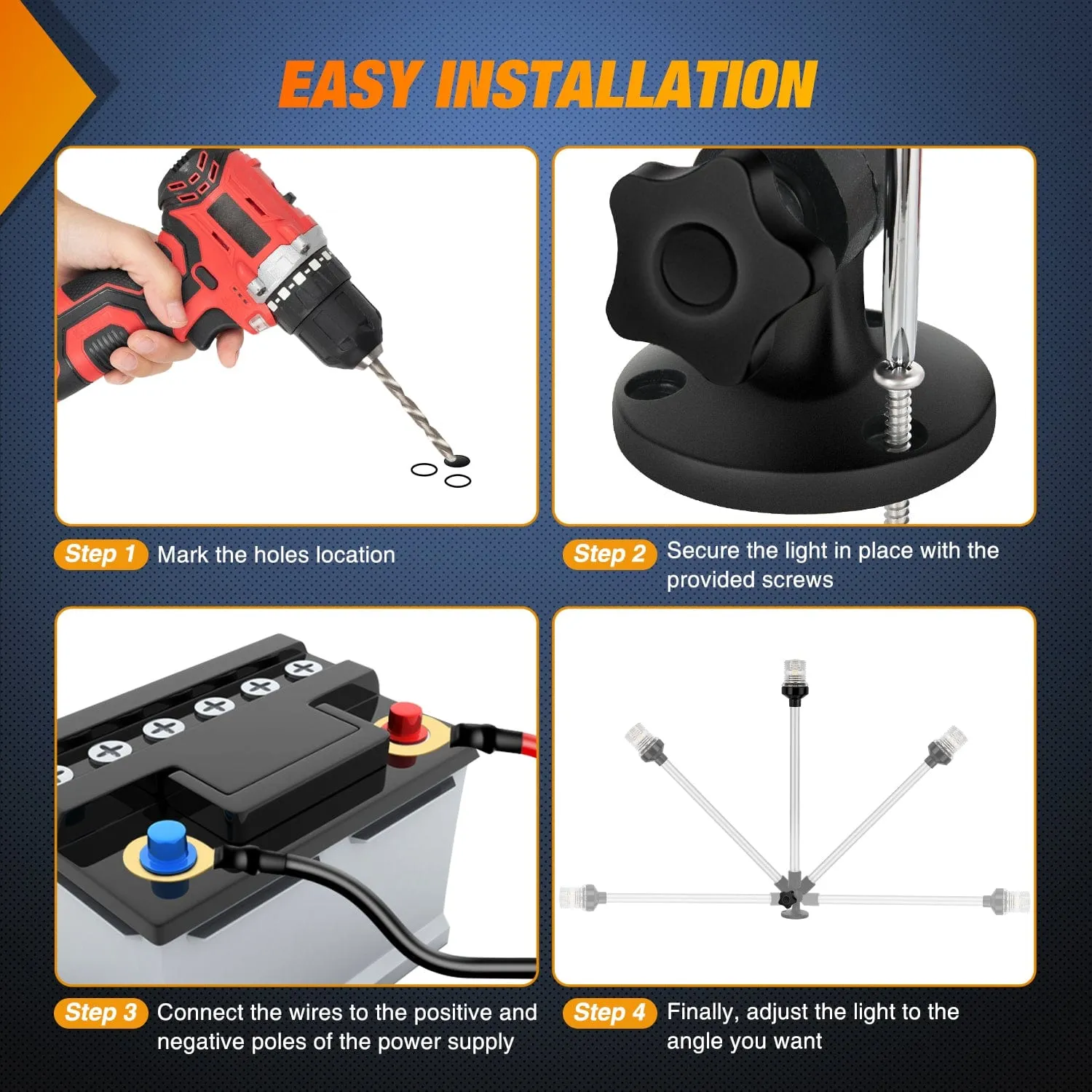 EASY INSTALLATION

Step 1 Mark the holes location

Step 2 Secure the light in place with the provided screws

Step 3 Connect the wires to the positive and negative poles of the power supply

Step 4 Finally, adjust the light to the angle you want